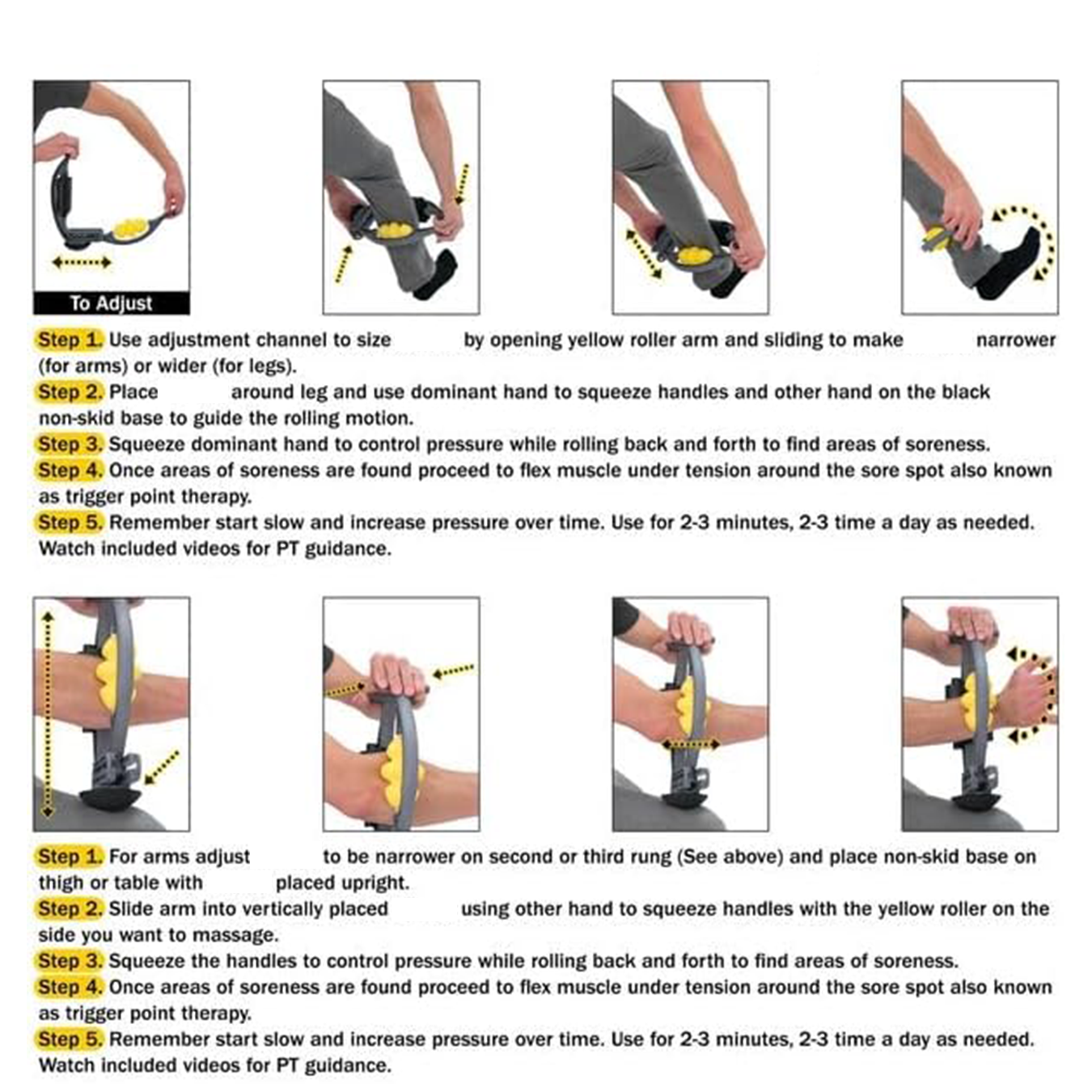 To Adjust

Step 1. Use adjustment channel to size by opening yellow roller arm and sliding to make narrower (for arms) or wider (for legs).
Step 2. Place around leg and use dominant hand to squeeze handles and other hand on the black non-skid base to guide the rolling motion.
Step 3. Squeeze dominant hand to control pressure while rolling back and forth to find areas of soreness.
Step 4. Once areas of soreness are found proceed to flex muscle under tension around the sore spot also known as trigger point therapy.
Step 5. Remember start slow and increase pressure over time. Use for 2-3 minutes, 2-3 time a day as needed. Watch included videos for PT guidance.

Step 1. For arms adjust to be narrower on second or third rung (See above) and place non-skid base on thigh or table with placed upright.
Step 2. Slide arm into vertically placed using other hand to squeeze handles with the yellow roller on the side you want to massage.
Step 3. Squeeze the handles to control pressure while rolling back and forth to find areas of soreness.
Step 4. Once areas of soreness are found proceed to flex muscle under tension around the sore spot also known as trigger point therapy.
Step 5. Remember start slow and increase pressure over time. Use for 2-3 minutes, 2-3 time a day as needed. Watch included videos for PT guidance.