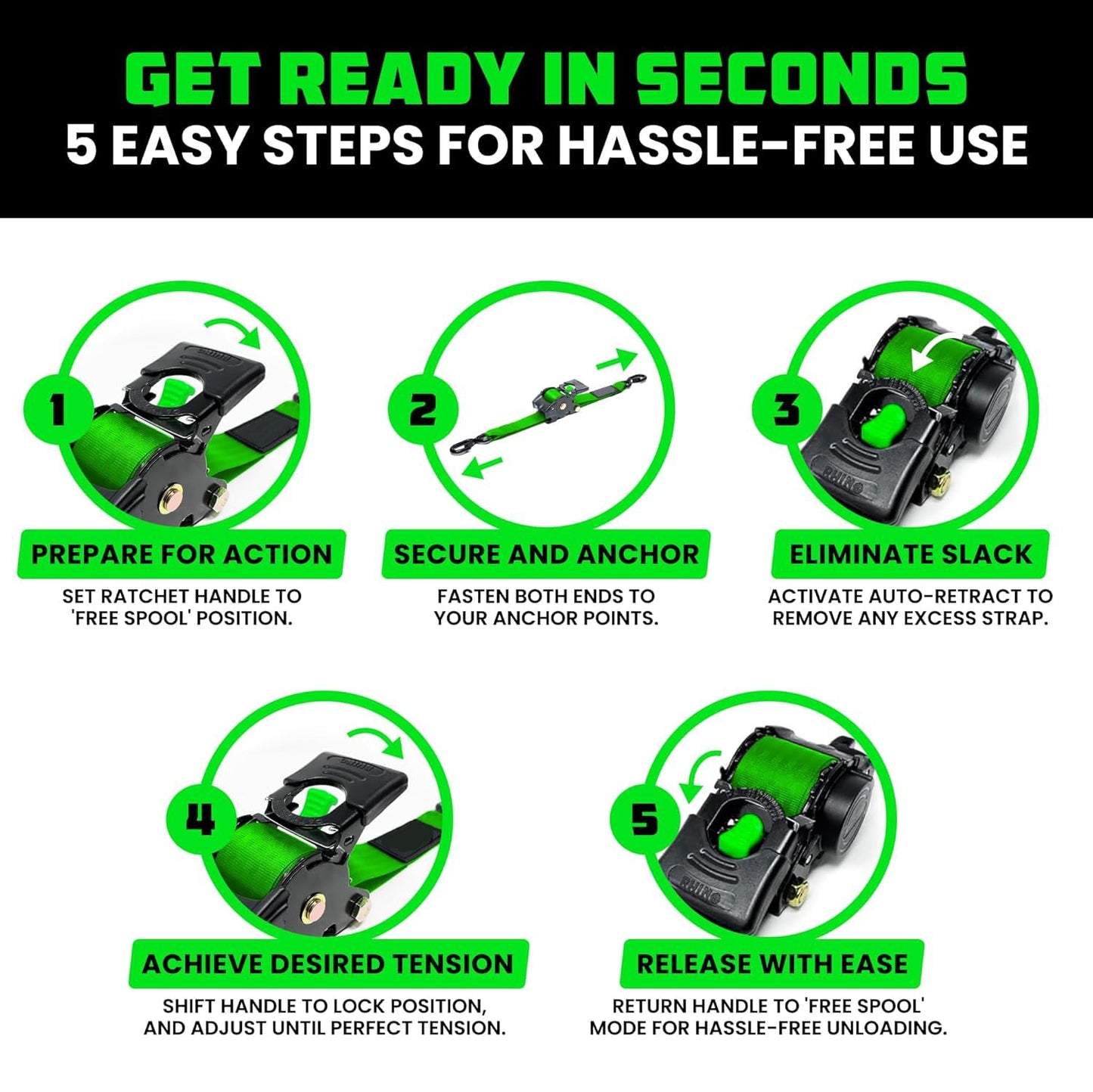 GET READY IN SECONDS
5 EASY STEPS FOR HASSLE-FREE USE

1
RHINO
PREPARE FOR ACTION
SET RATCHET HANDLE TO 'FREE SPOOL' POSITION.

2
SECURE AND ANCHOR
FASTEN BOTH ENDS TO YOUR ANCHOR POINTS.

3
RHINO
ELIMINATE SLACK
ACTIVATE AUTO-RETRACT TO REMOVE ANY EXCESS STRAP.

4
RHINO
ACHIEVE DESIRED TENSION
SHIFT HANDLE TO LOCK POSITION, AND ADJUST UNTIL PERFECT TENSION.

5
RHINO
RELEASE WITH EASE
RETURN HANDLE TO 'FREE SPOOL' MODE FOR HASSLE-FREE UNLOADING.